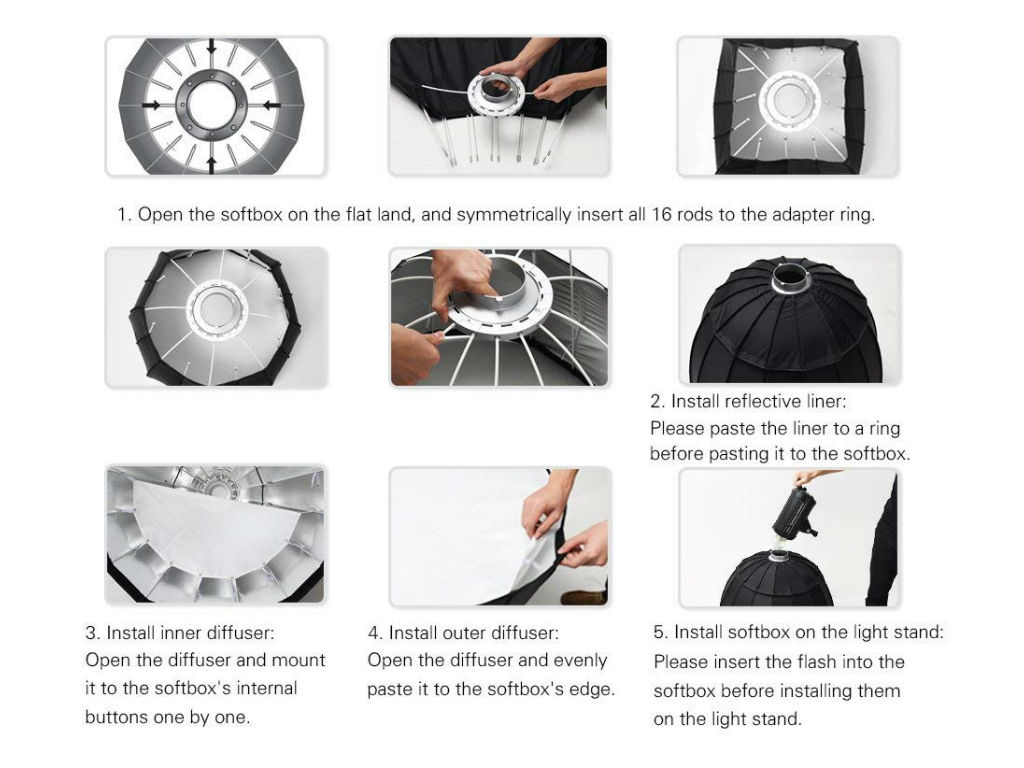 1. Open the softbox on the flat land, and symmetrically insert all 16 rods to the adapter ring.

2. Install reflective liner:
Please paste the liner to a ring before pasting it to the softbox.

3. Install inner diffuser:
Open the diffuser and mount it to the softbox's internal buttons one by one.

4. Install outer diffuser:
Open the diffuser and evenly paste it to the softbox's edge.

5. Install softbox on the light stand:
Please insert the flash into the softbox before installing them on the light stand.